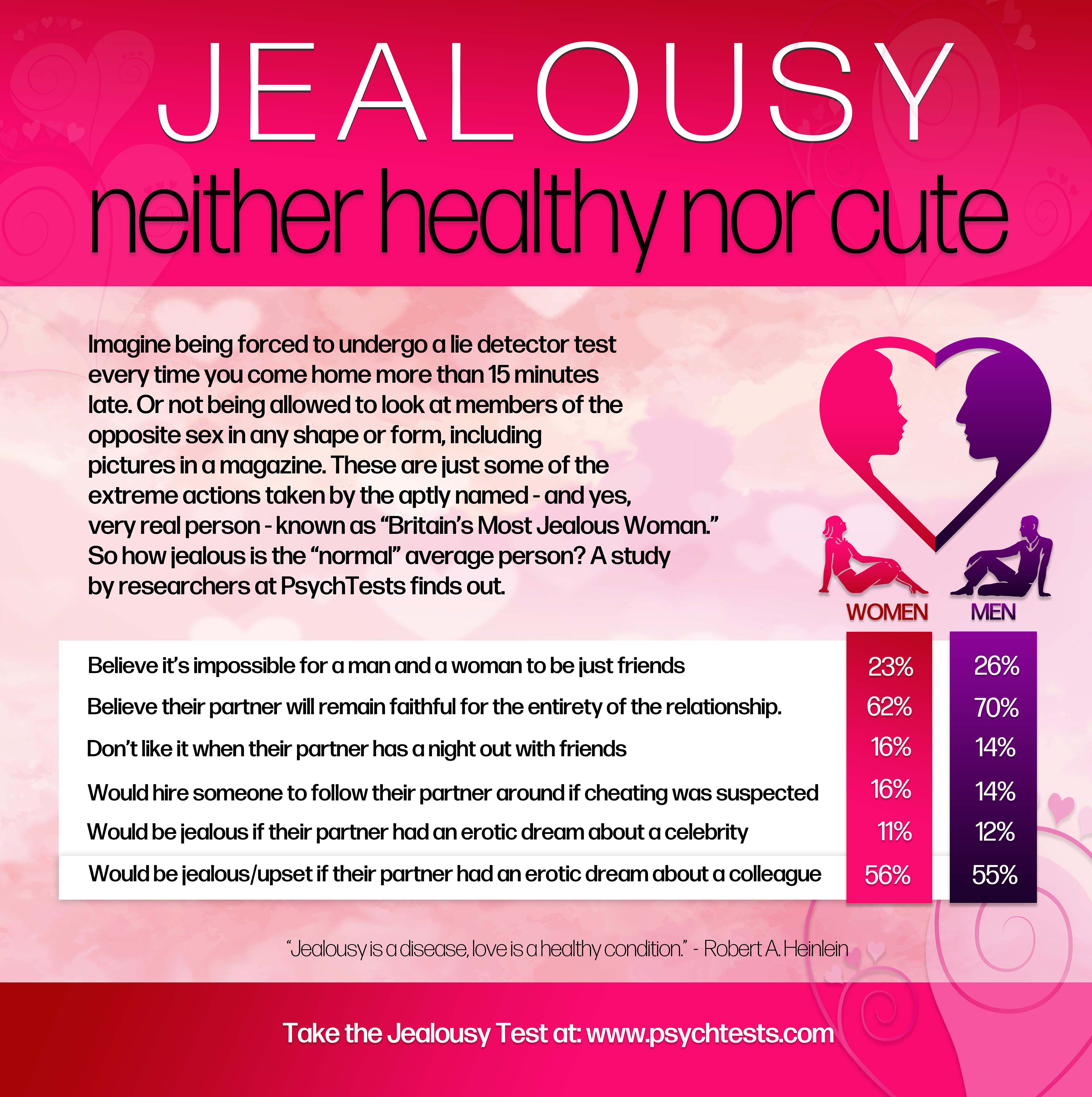 JEALOUSY
neither healthy nor cute

Imagine being forced to undergo a lie detector test every time you come home more than 15 minutes late. Or not being allowed to look at members of the opposite sex in any shape or form, including pictures in a magazine. These are just some of the extreme actions taken by the aptly named - and yes, very real person - known as “Britain’s Most Jealous Woman.” So how jealous is the “normal” average person? A study by researchers at PsychTests finds out.

| | WOMEN | MEN |
|---|---|---|
| Believe it’s impossible for a man and a woman to be just friends | 23% | 26% |
| Believe their partner will remain faithful for the entirety of the relationship. | 62% | 70% |
| Don’t like it when their partner has a night out with friends | 16% | 14% |
| Would hire someone to follow their partner around if cheating was suspected | 16% | 14% |
| Would be jealous if their partner had an erotic dream about a celebrity | 11% | 12% |
| Would be jealous/upset if their partner had an erotic dream about a colleague | 56% | 55% |

“Jealousy is a disease, love is a healthy condition.” - Robert A. Heinlein

Take the Jealousy Test at: www.psychtests.com